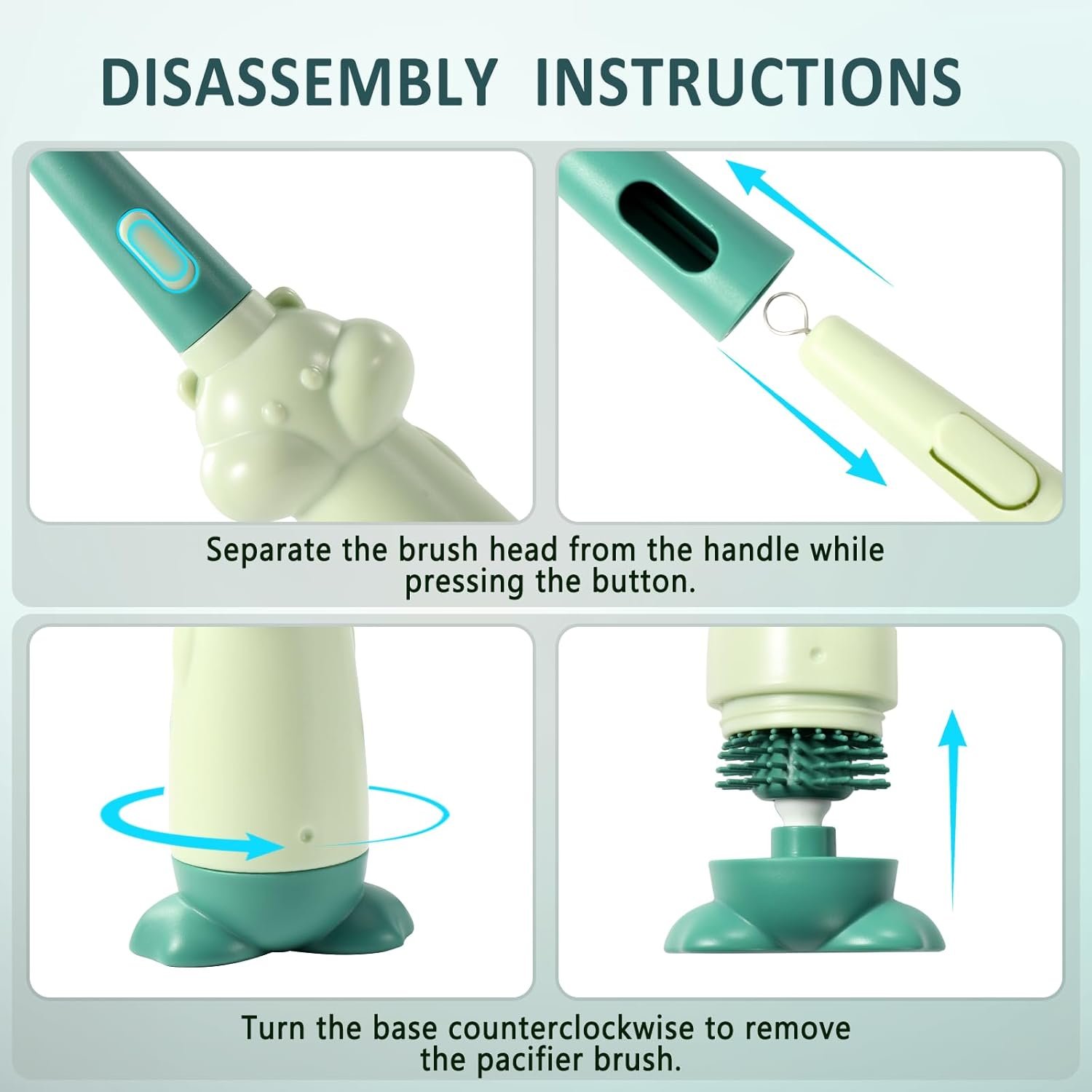 DISASSEMBLY INSTRUCTIONS

Separate the brush head from the handle while pressing the button.

Turn the base counterclockwise to remove the pacifier brush.