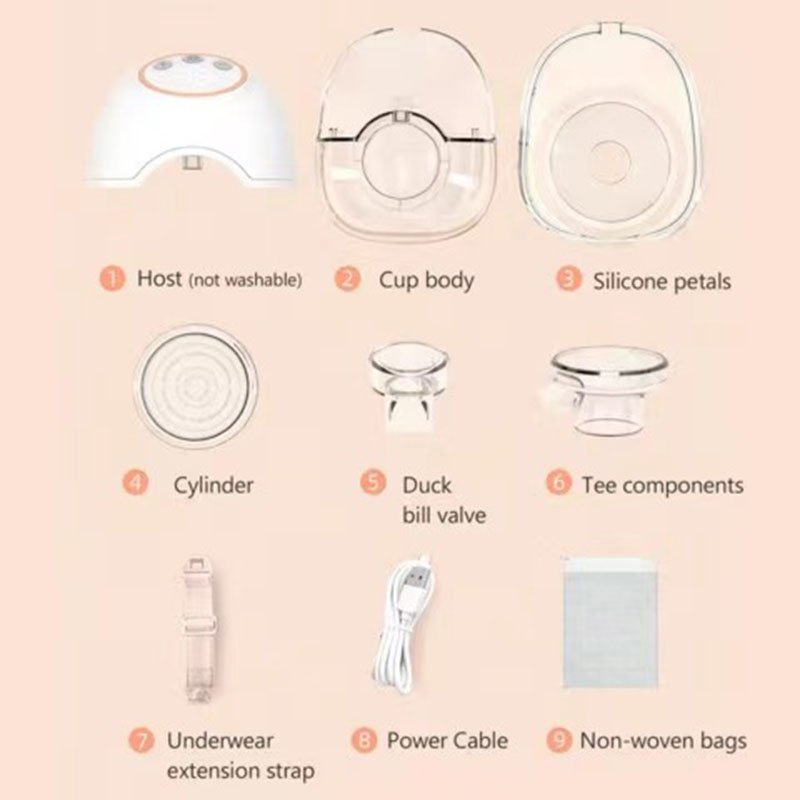 1 Host (not washable)

2 Cup body

3 Silicone petals

4 Cylinder

5 Duck bill valve

6 Tee components

7 Underwear extension strap

8 Power Cable

9 Non-woven bags